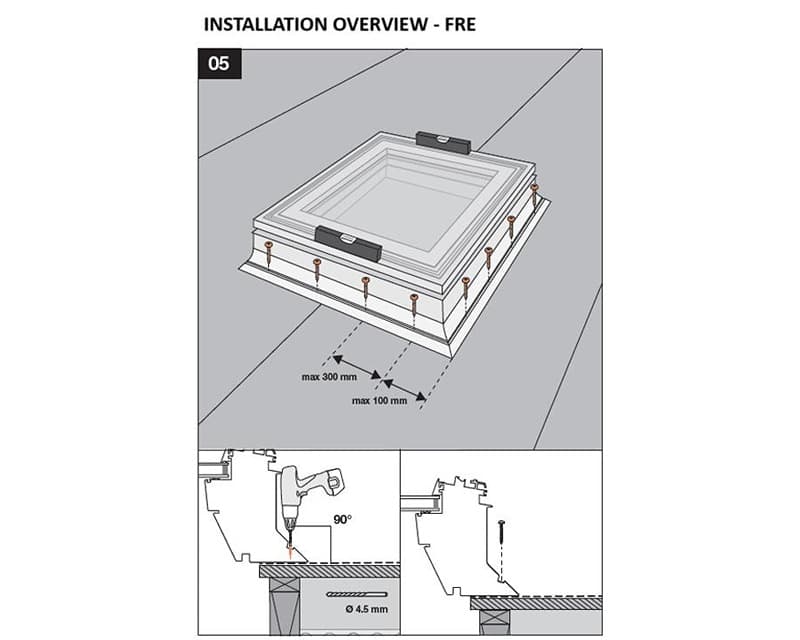 INSTALLATION OVERVIEW - FRE

05

max 300 mm

max 100 mm

90°

Ø 4.5 mm